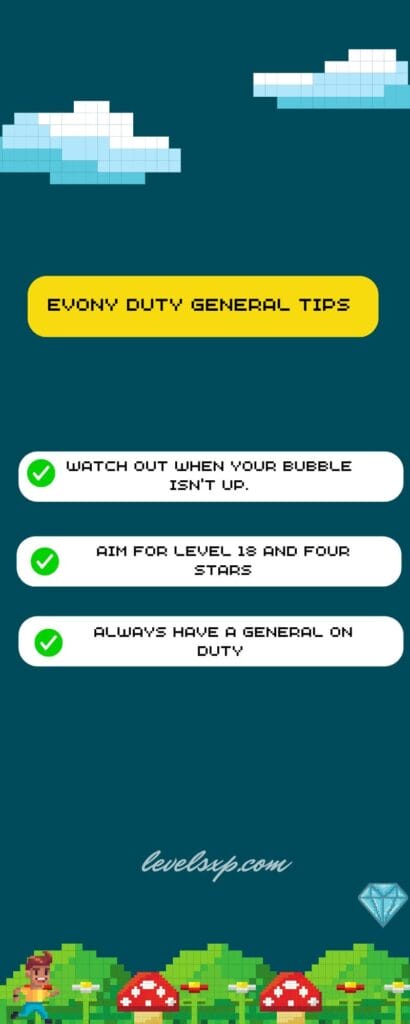 EVONY DUTY GENERAL TIPS

WATCH OUT WHEN YOUR BUBBLE ISN'T UP.

AIM FOR LEVEL 18 AND FOUR STARS

ALWAYS HAVE A GENERAL ON DUTY

levelsxp.com