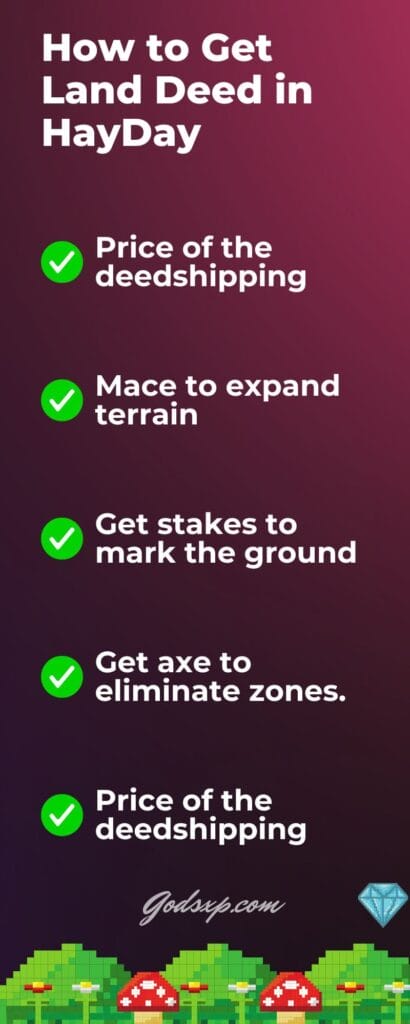 How to Get Land Deed in HayDay

Price of the deedshipping

Mace to expand terrain

Get stakes to mark the ground

Get axe to eliminate zones.

Price of the deedshipping

Godsxp.com