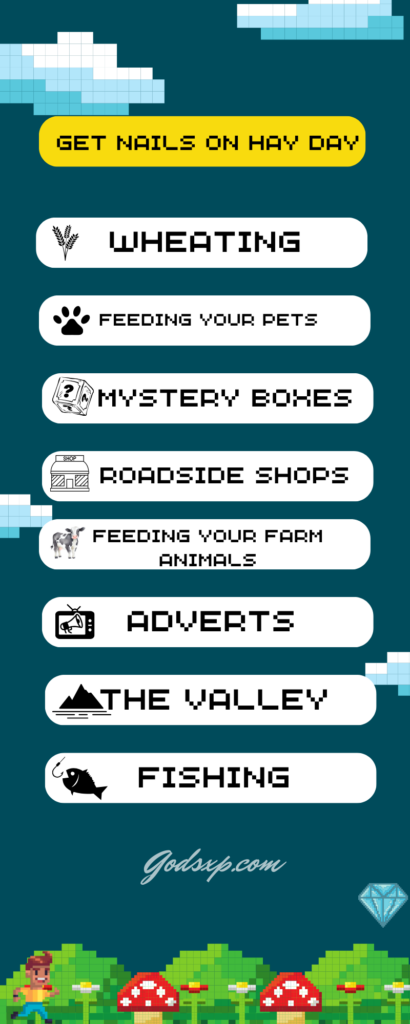 GET NAILS ON HAY DAY

WHEATING

FEEDING YOUR PETS

MYSTERY BOXES

SHOP

ROADSIDE SHOPS

FEEDING YOUR FARM ANIMALS

ADVERTS

THE VALLEY

FISHING

Godsxp.com